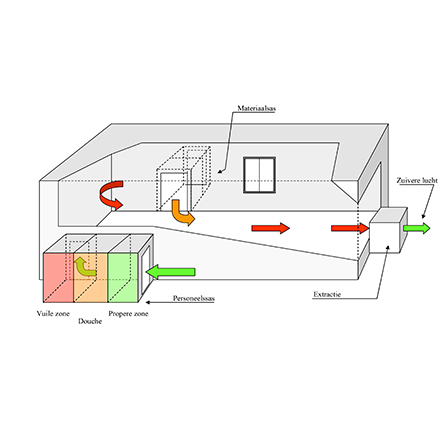 Materiaalsas

Zuivere lucht

Extractie

Personeelssas

Vuile zone

Douche

Propere zone